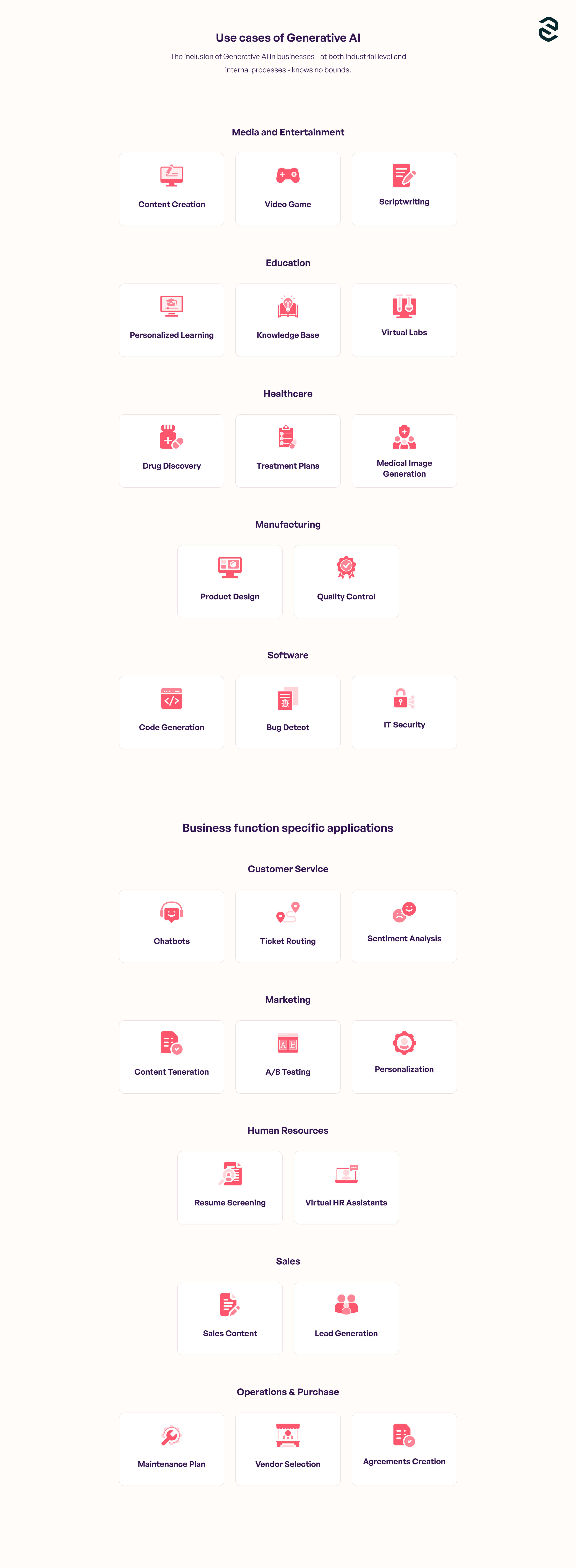 Use cases of Generative AI

The inclusion of Generative AI in businesses - at both industrial level and internal processes - knows no bounds.

Media and Entertainment

Content Creation

Video Game

Scriptwriting

Education

Personalized Learning

Knowledge Base

Virtual Labs

Healthcare

Drug Discovery

Treatment Plans

Medical Image Generation

Manufacturing

Product Design

Quality Control

Software

Code Generation

Bug Detect

IT Security

Business function specific applications

Customer Service

Chatbots

Ticket Routing

Sentiment Analysis

Marketing

Content Teneration

A/B Testing

Personalization

Human Resources

Resume Screening

Virtual HR Assistants

Sales

Sales Content

Lead Generation

Operations & Purchase

Maintenance Plan

Vendor Selection

Agreements Creation